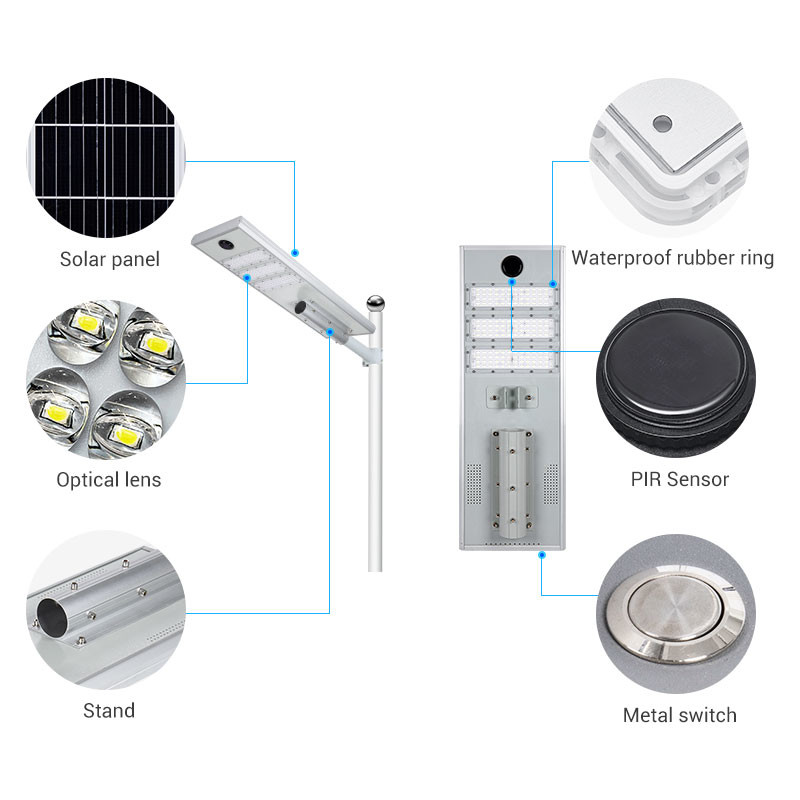 Solar panel

Optical lens

Stand

Waterproof rubber ring

PIR Sensor

Metal switch