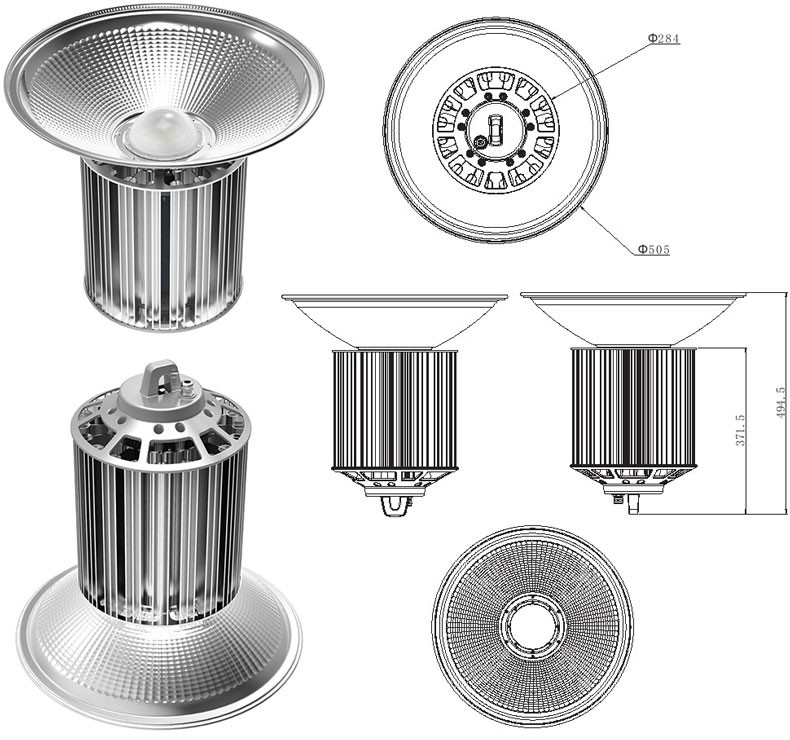 Φ284

Φ505

371.5

494.5